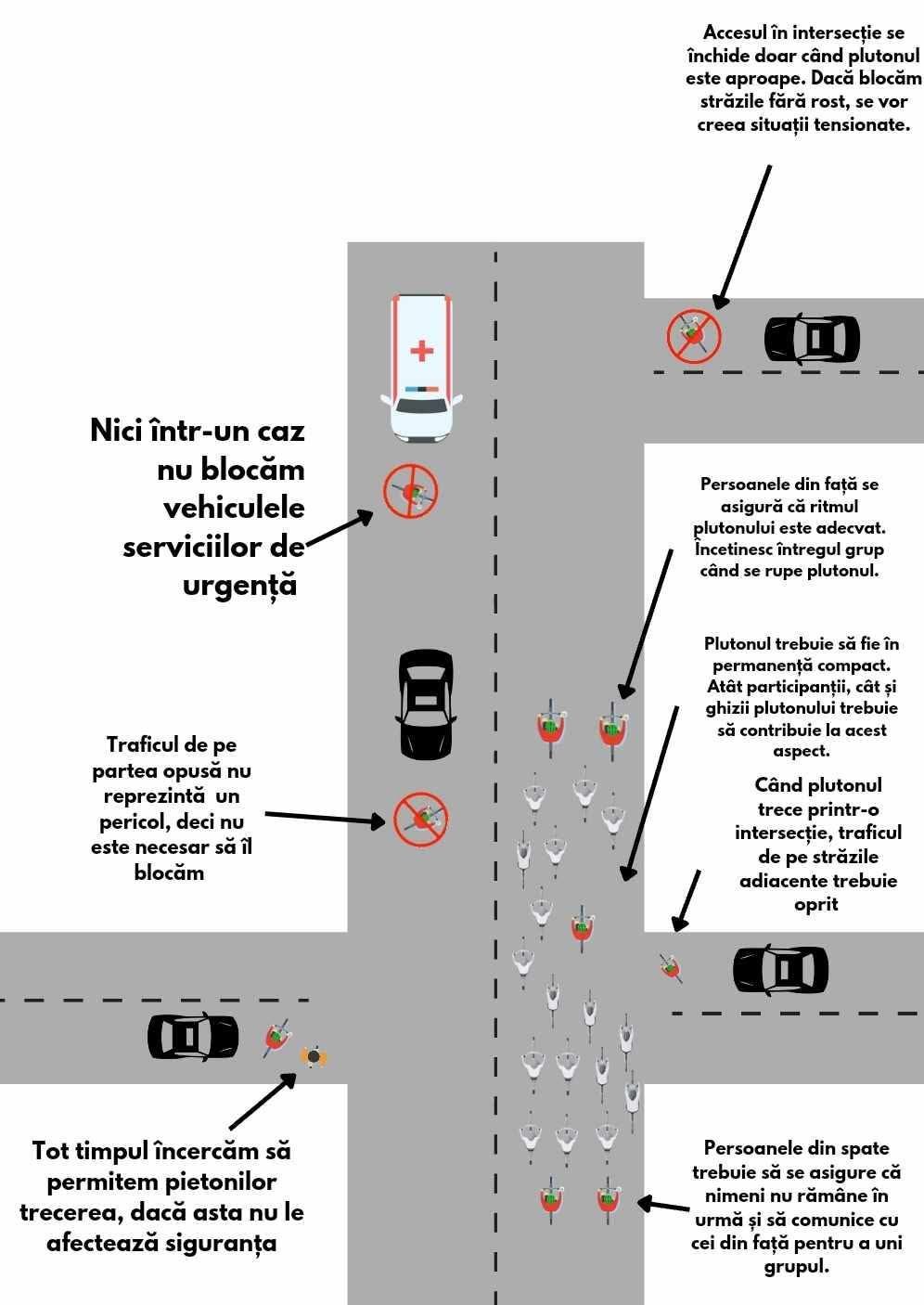 Accesul în intersecție se închide doar când plutonul este aproape. Dacă blocăm străzile fără rost, se vor creea situații tensionate.

Nici într-un caz nu blocăm vehiculele serviciilor de urgență

Persoanele din față se asigură că ritmul plutonului este adecvat. Încetinesc întregul grup când se rupe plutonul.

Plutonul trebuie să fie în permanență compact. Atât participanții, cât și ghizii plutonului trebuie să contribuie la acest aspect.

Traficul de pe partea opusă nu reprezintă un pericol, deci nu este necesar să îl blocăm

Când plutonul trece printr-o intersecție, traficul de pe străzile adiacente trebuie oprit

Tot timpul încercăm să permitem pietonilor trecerea, dacă asta nu le afectează siguranța

Persoanele din spate trebuie să se asigure că nimeni nu rămâne în urmă și să comunice cu cei din față pentru a uni grupul.